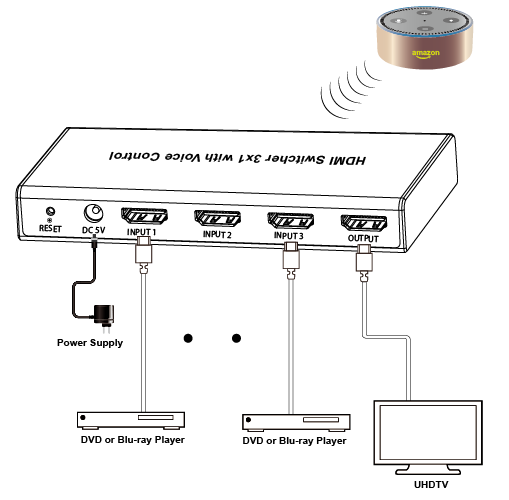 amazon

HDMI Switcher 3x1 with Voice Control

RESET
DC 5V
INPUT 1
INPUT 2
INPUT 3
OUTPUT

Power Supply

DVD or Blu-ray Player
DVD or Blu-ray Player
UHDTV